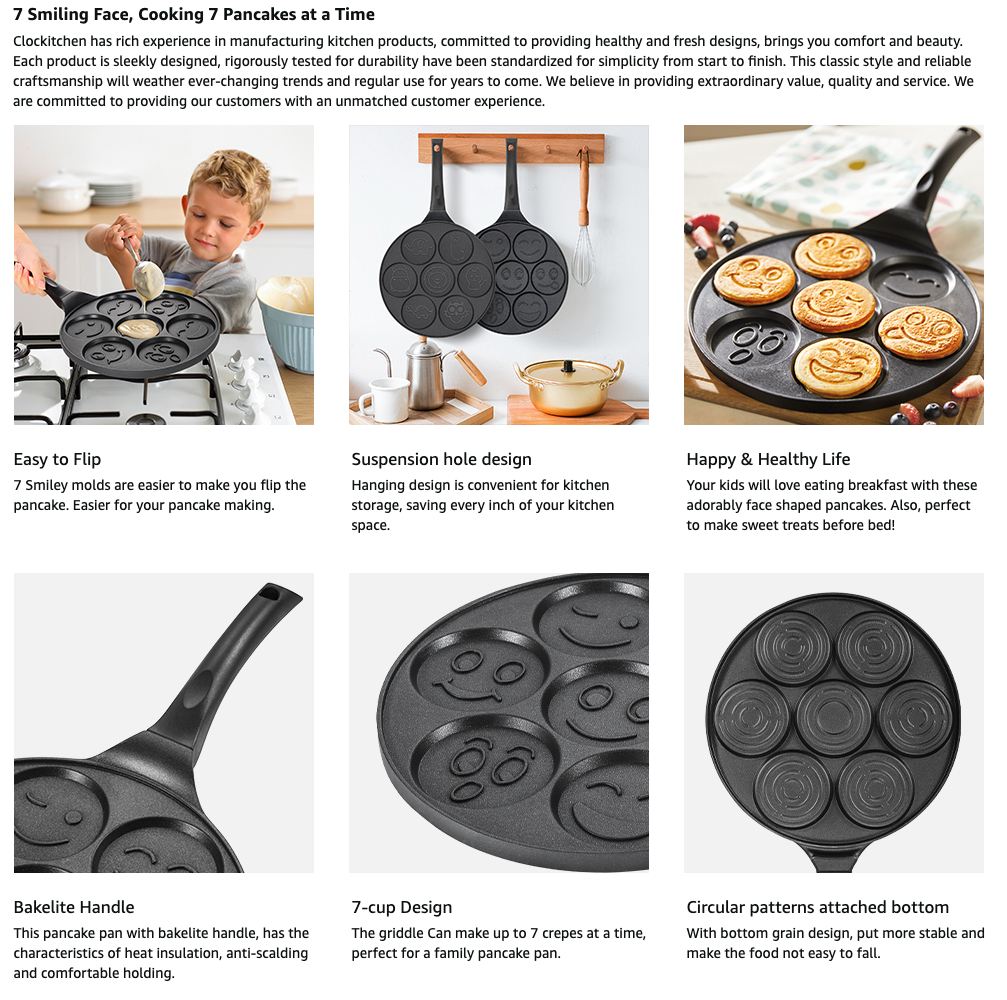 7 Smiling Face, Cooking 7 Pancakes at a Time

Clockitchen has rich experience in manufacturing kitchen products, committed to providing healthy and fresh designs, brings you comfort and beauty. Each product is sleekly designed, rigorously tested for durability have been standardized for simplicity from start to finish. This classic style and reliable craftsmanship will weather ever-changing trends and regular use for years to come. We believe in providing extraordinary value, quality and service. We are committed to providing our customers with an unmatched customer experience.

Easy to Flip

7 Smiley molds are easier to make you flip the pancake. Easier for your pancake making.

Suspension hole design

Hanging design is convenient for kitchen storage, saving every inch of your kitchen space.

Happy & Healthy Life

Your kids will love eating breakfast with these adorably face shaped pancakes. Also, perfect to make sweet treats before bed!

Bakelite Handle

This pancake pan with bakelite handle, has the characteristics of heat insulation, anti-scalding and comfortable holding.

7-cup Design

The griddle Can make up to 7 crepes at a time, perfect for a family pancake pan.

Circular patterns attached bottom

With bottom grain design, put more stable and make the food not easy to fall.