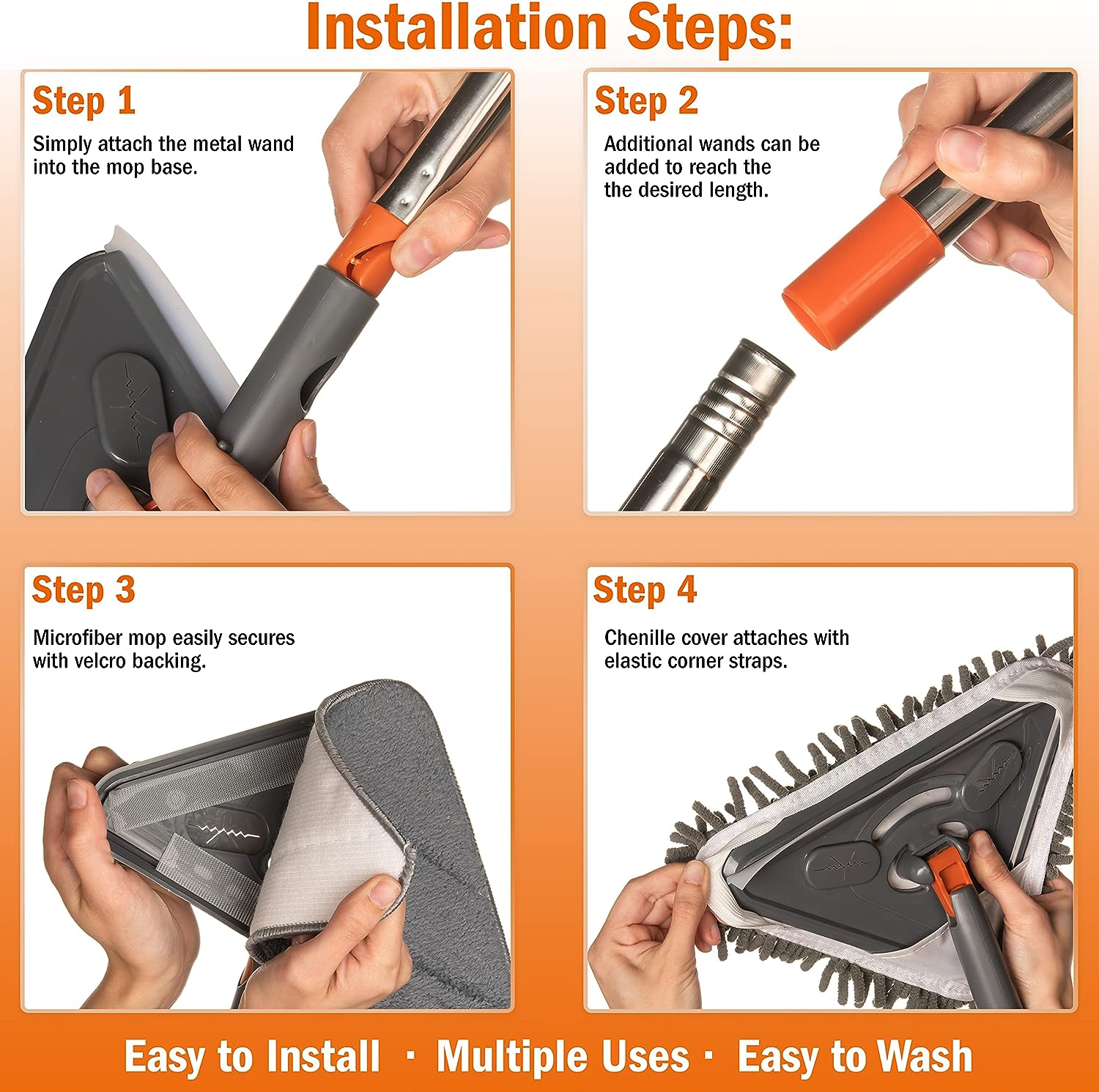 Installation Steps:

Step 1
Simply attach the metal wand into the mop base.

Step 2
Additional wands can be added to reach the the desired length.

Step 3
Microfiber mop easily secures with velcro backing.

Step 4
Chenille cover attaches with elastic corner straps.

Easy to Install · Multiple Uses · Easy to Wash