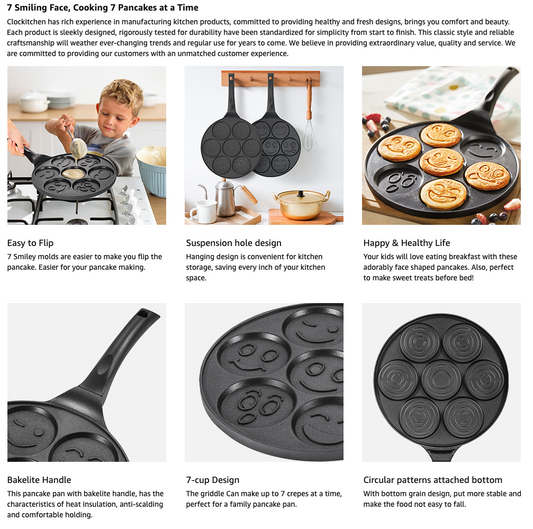 7 Smiling Face, Cooking 7 Pancakes at a Time

Clockitchen has rich experience in manufacturing kitchen products, committed to providing healthy and fresh designs, brings you comfort and beauty. Each product is sleekly designed, rigorously tested for durability have been standardized for simplicity from start to finish. This classic style and reliable craftsmanship will weather ever-changing trends and regular use for years to come. We believe in providing extraordinary value, quality and service. We are committed to providing our customers with an unmatched customer experience.

Easy to Flip

7 Smiley molds are easier to make you flip the pancake. Easier for your pancake making.

Suspension hole design

Hanging design is convenient for kitchen storage, saving every inch of your kitchen space.

Happy & Healthy Life

Your kids will love eating breakfast with these adorably face shaped pancakes. Also, perfect to make sweet treats before bed!

Bakelite Handle

This pancake pan with bakelite handle, has the characteristics of heat insulation, anti-scalding and comfortable holding.

7-cup Design

The griddle Can make up to 7 crepes at a time, perfect for a family pancake pan.

Circular patterns attached bottom

With bottom grain design, put more stable and make the food not easy to fall.