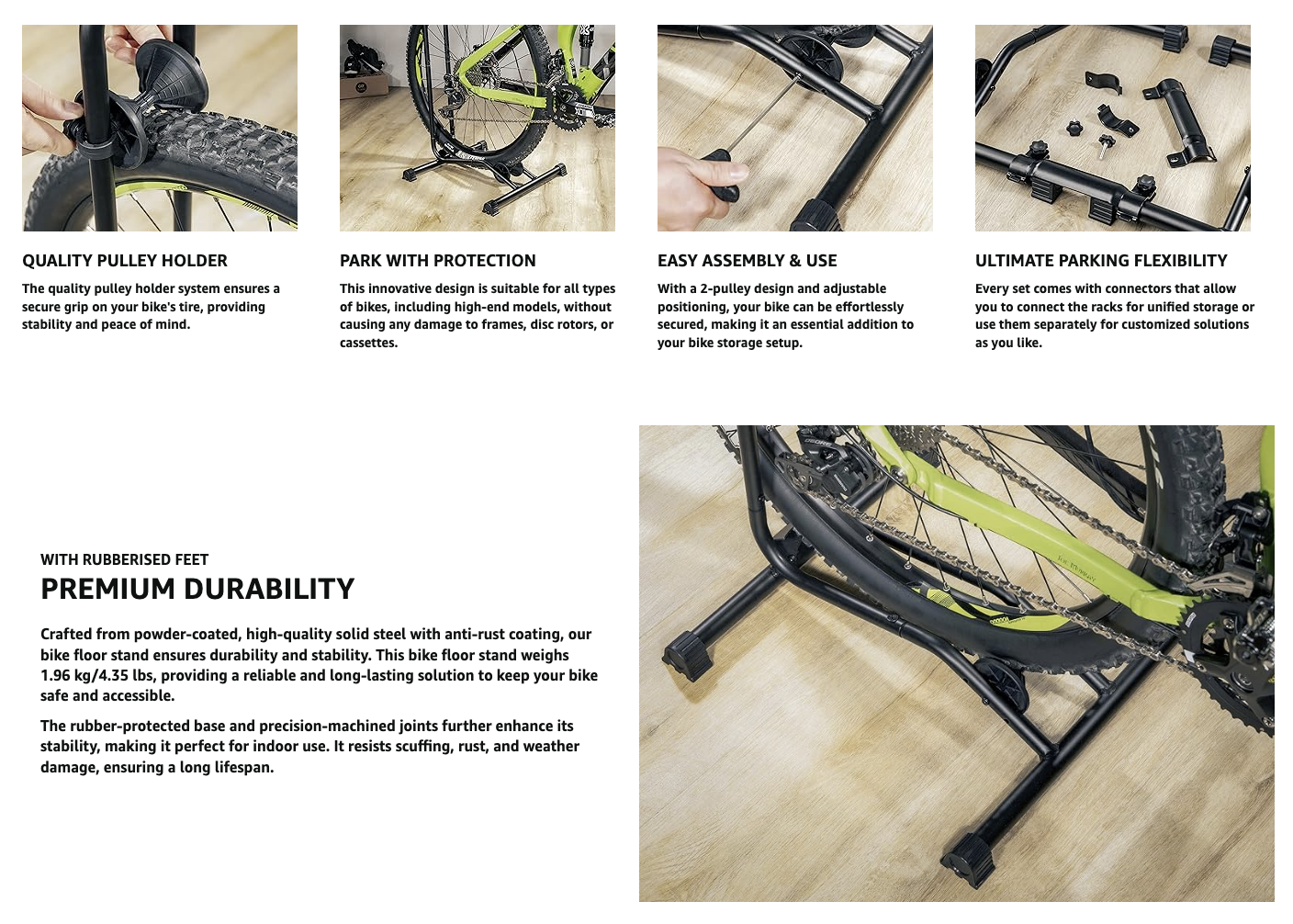 QUALITY PULLEY HOLDER

The quality pulley holder system ensures a secure grip on your bike's tire, providing stability and peace of mind.

PARK WITH PROTECTION

This innovative design is suitable for all types of bikes, including high-end models, without causing any damage to frames, disc rotors, or cassettes.

EASY ASSEMBLY & USE

With a 2-pulley design and adjustable positioning, your bike can be effortlessly secured, making it an essential addition to your bike storage setup.

ULTIMATE PARKING FLEXIBILITY

Every set comes with connectors that allow you to connect the racks for unified storage or use them separately for customized solutions as you like.

WITH RUBBERISED FEET

PREMIUM DURABILITY

Crafted from powder-coated, high-quality solid steel with anti-rust coating, our bike floor stand ensures durability and stability. This bike floor stand weighs 1.96 kg/4.35 lbs, providing a reliable and long-lasting solution to keep your bike safe and accessible.

The rubber-protected base and precision-machined joints further enhance its stability, making it perfect for indoor use. It resists scuffing, rust, and weather damage, ensuring a long lifespan.